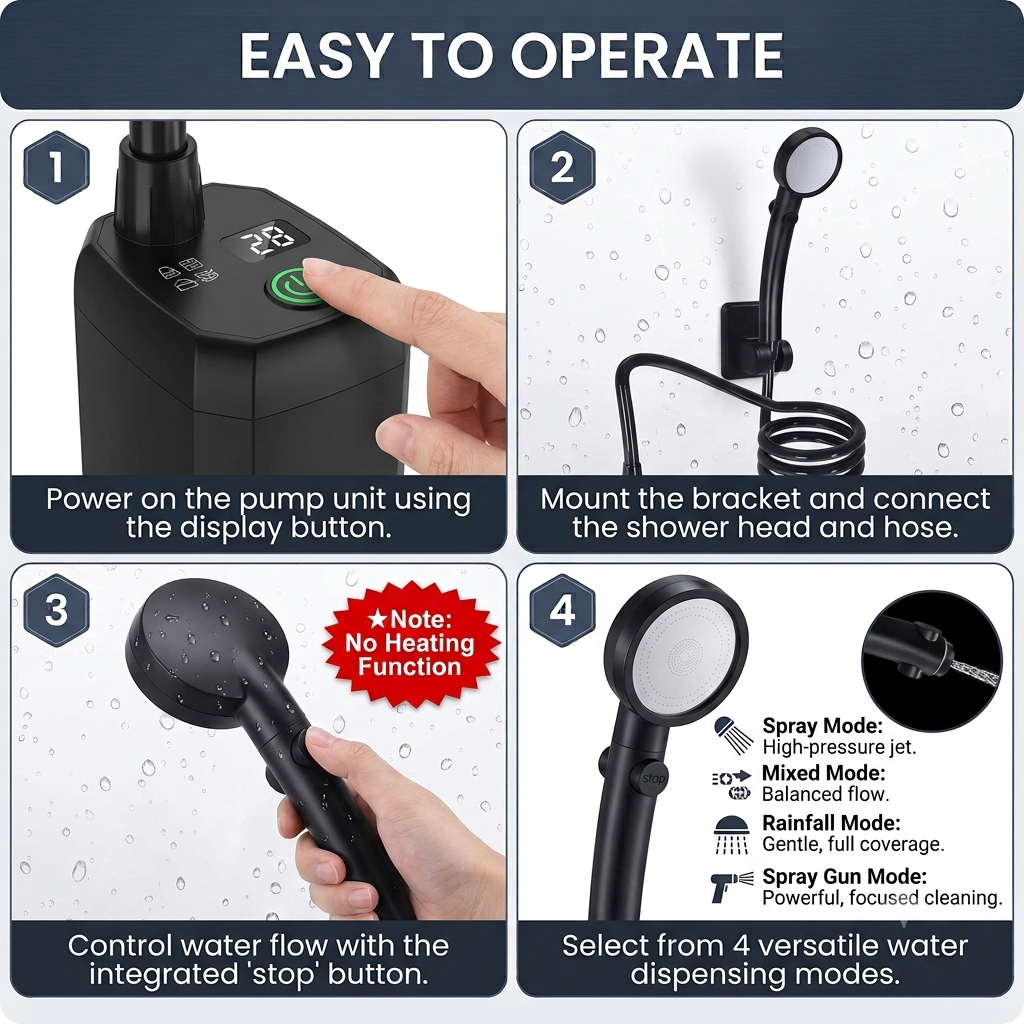 EASY TO OPERATE

1

28

Power on the pump unit using the display button.

2

Mount the bracket and connect the shower head and hose.

3

★Note: No Heating Function

Control water flow with the integrated 'stop' button.

4

stop

Spray Mode: High-pressure jet.

Mixed Mode: Balanced flow.

Rainfall Mode: Gentle, full coverage.

Spray Gun Mode: Powerful, focused cleaning.

Select from 4 versatile water dispensing modes.